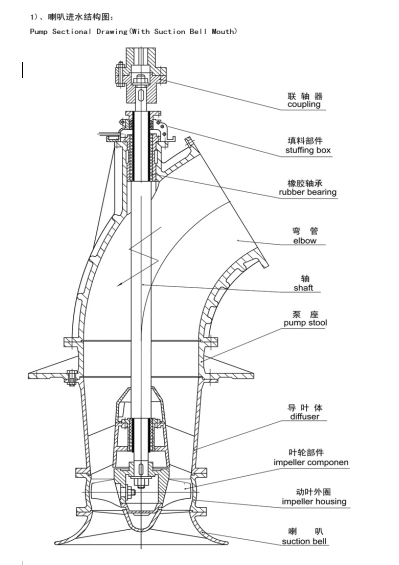 1）、喇叭进水结构图：
Pump Sectional Drawing(With Suction Bell Mouth)

联 轴 器
coupling

填料部件
stuffing box

橡胶轴承
rubber bearing

弯 管
elbow

轴
shaft

泵 座
pump stool

导 叶 体
diffuser

叶轮部件
impeller componen

动叶外圈
impeller housing

喇 叭
suction bell